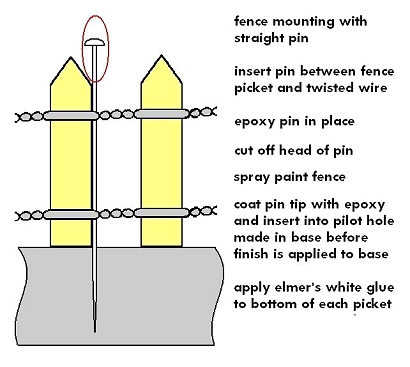 fence mounting with straight pin

insert pin between fence picket and twisted wire

epoxy pin in place

cut off head of pin

spray paint fence

coat pin tip with epoxy and insert into pilot hole made in base before finish is applied to base

apply elmer's white glue to bottom of each picket